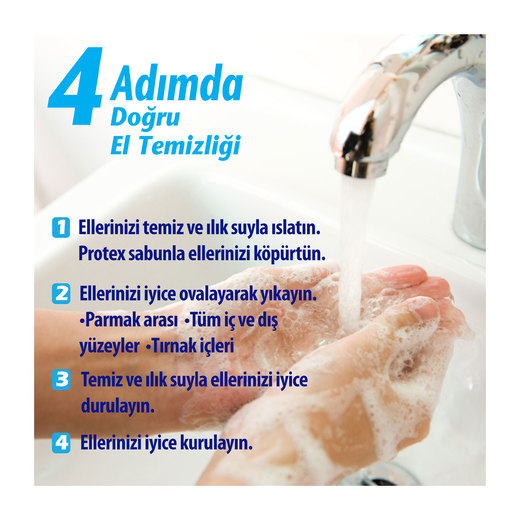 4 Adımda
Doğru
El Temizliği

1 Ellerinizi temiz ve ılık suyla ıslatın. Protex sabunla ellerinizi köpürtün.

2 Ellerinizi iyice ovalayarak yıkayın. •Parmak arası •Tüm iç ve dış yüzeyler •Tırnak içleri

3 Temiz ve ılık suyla ellerinizi iyice durulayın.

4 Ellerinizi iyice kurulayın.